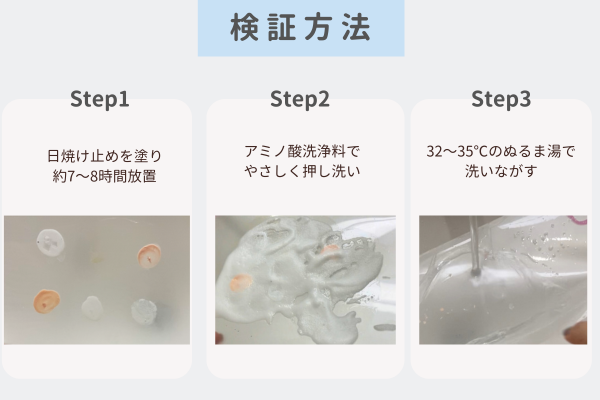 検証方法

Step1

日焼け止めを塗り
約7〜8時間放置

Step2

アミノ酸洗浄料で
やさしく押し洗い

Step3

32〜35°Cのぬるま湯で
洗いながす